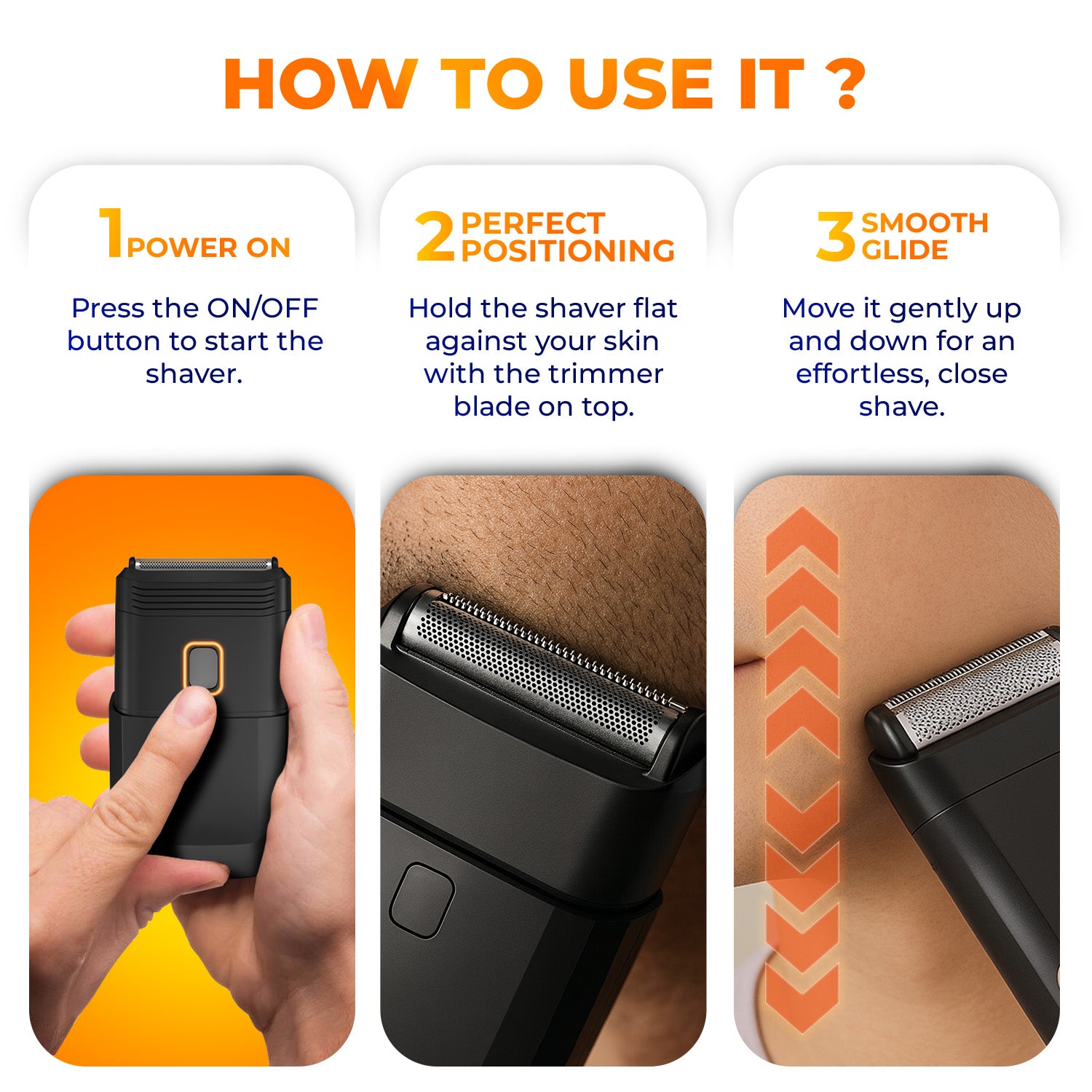 HOW TO USE IT ?

1 POWER ON

Press the ON/OFF button to start the shaver.

2 PERFECT POSITIONING

Hold the shaver flat against your skin with the trimmer blade on top.

3 SMOOTH GLIDE

Move it gently up and down for an effortless, close shave.